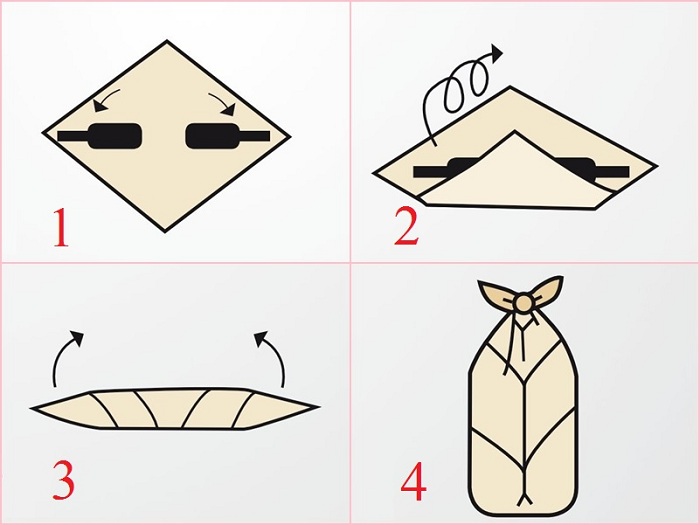 1

2

3

4